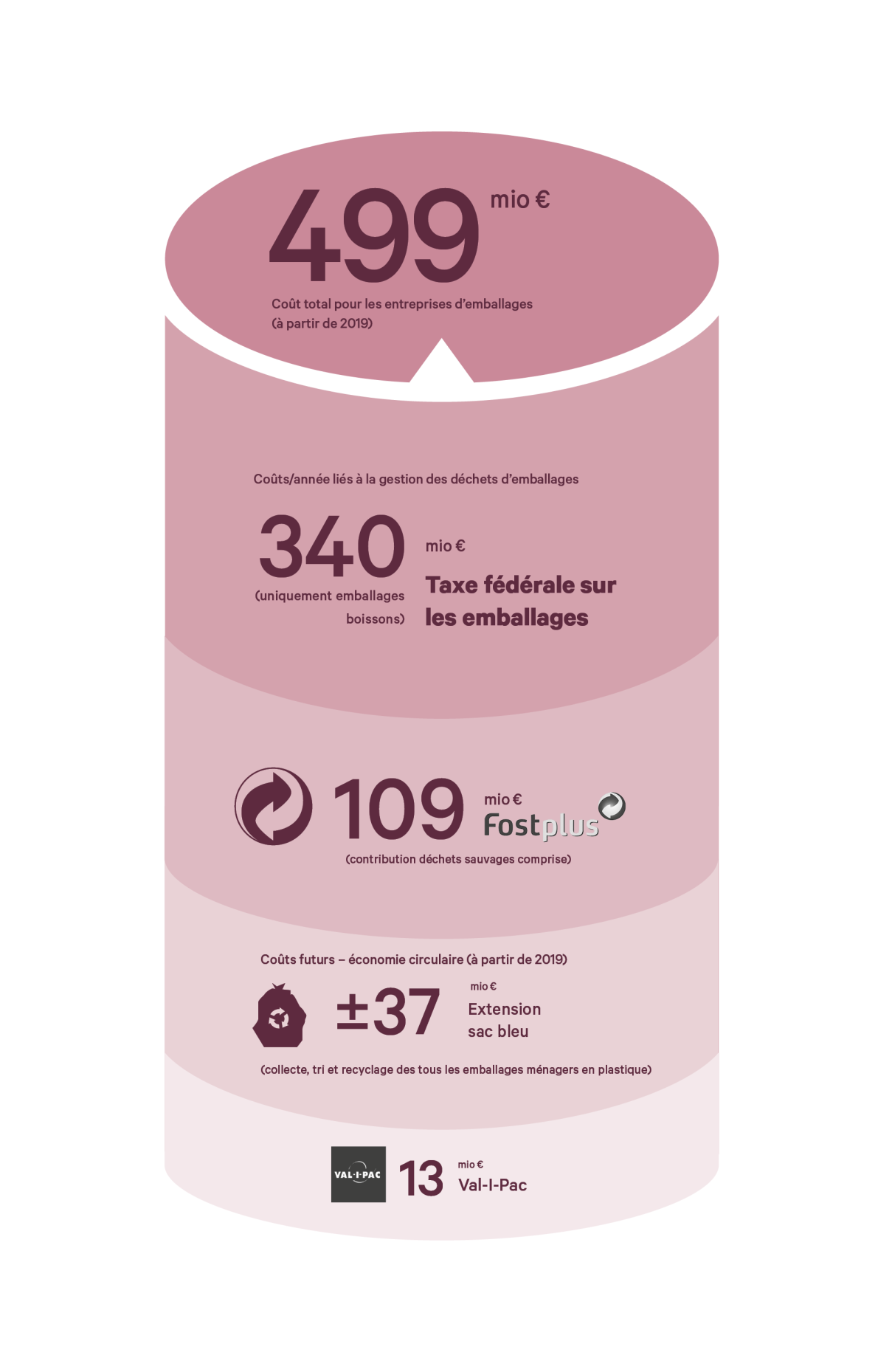 499 mio €

Coût total pour les entreprises d'emballages (à partir de 2019)

Coûts/année liés à la gestion des déchets d'emballages

340 mio €

(uniquement emballages boissons)

Taxe fédérale sur les emballages

109 mio €

Fostplus

(contribution déchets sauvages comprise)

Coûts futurs – économie circulaire (à partir de 2019)

±37 mio €

Extension sac bleu

(collecte, tri et recyclage des tous les emballages ménagers en plastique)

VAL-I-PAC

13 mio €

Val-I-Pac